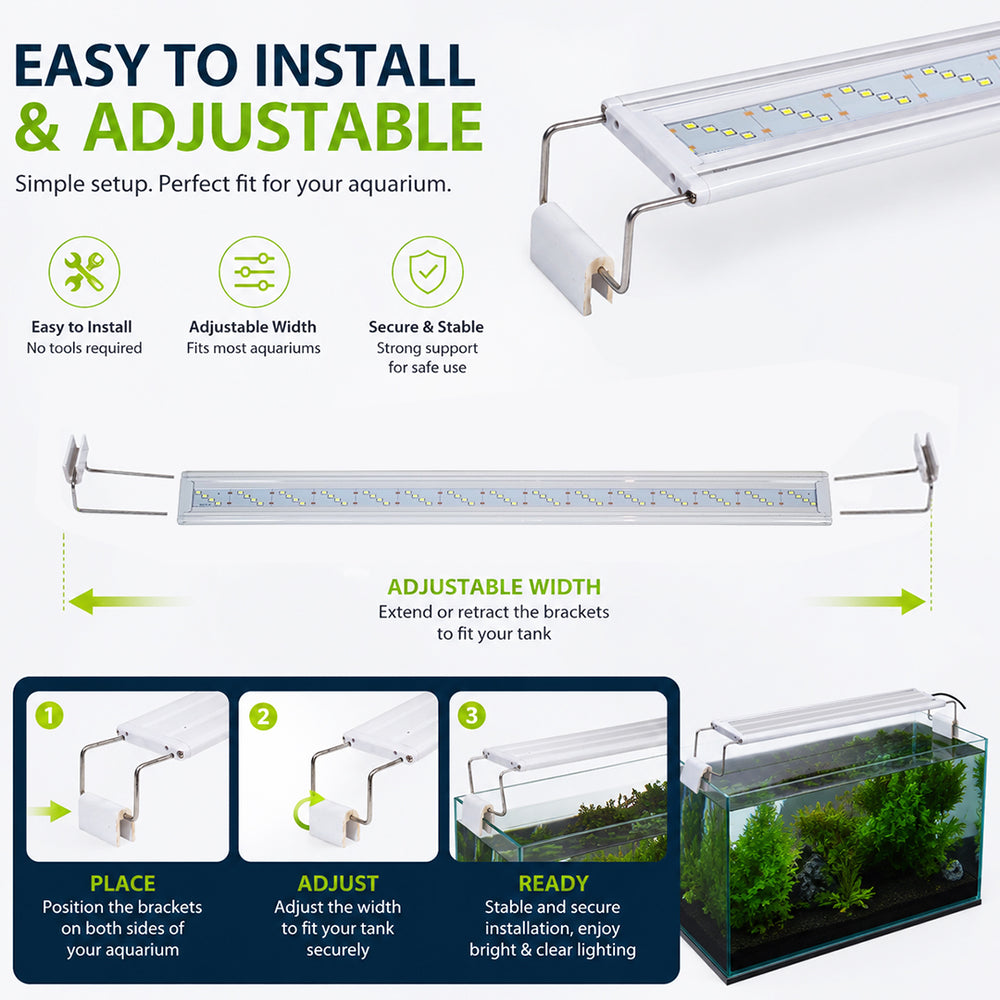 EASY TO INSTALL
& ADJUSTABLE

Simple setup. Perfect fit for your aquarium.

Easy to Install
No tools required

Adjustable Width
Fits most aquariums

Secure & Stable
Strong support for safe use

ADJUSTABLE WIDTH
Extend or retract the brackets to fit your tank

1
PLACE
Position the brackets on both sides of your aquarium

2
ADJUST
Adjust the width to fit your tank securely

3
READY
Stable and secure installation, enjoy bright & clear lighting