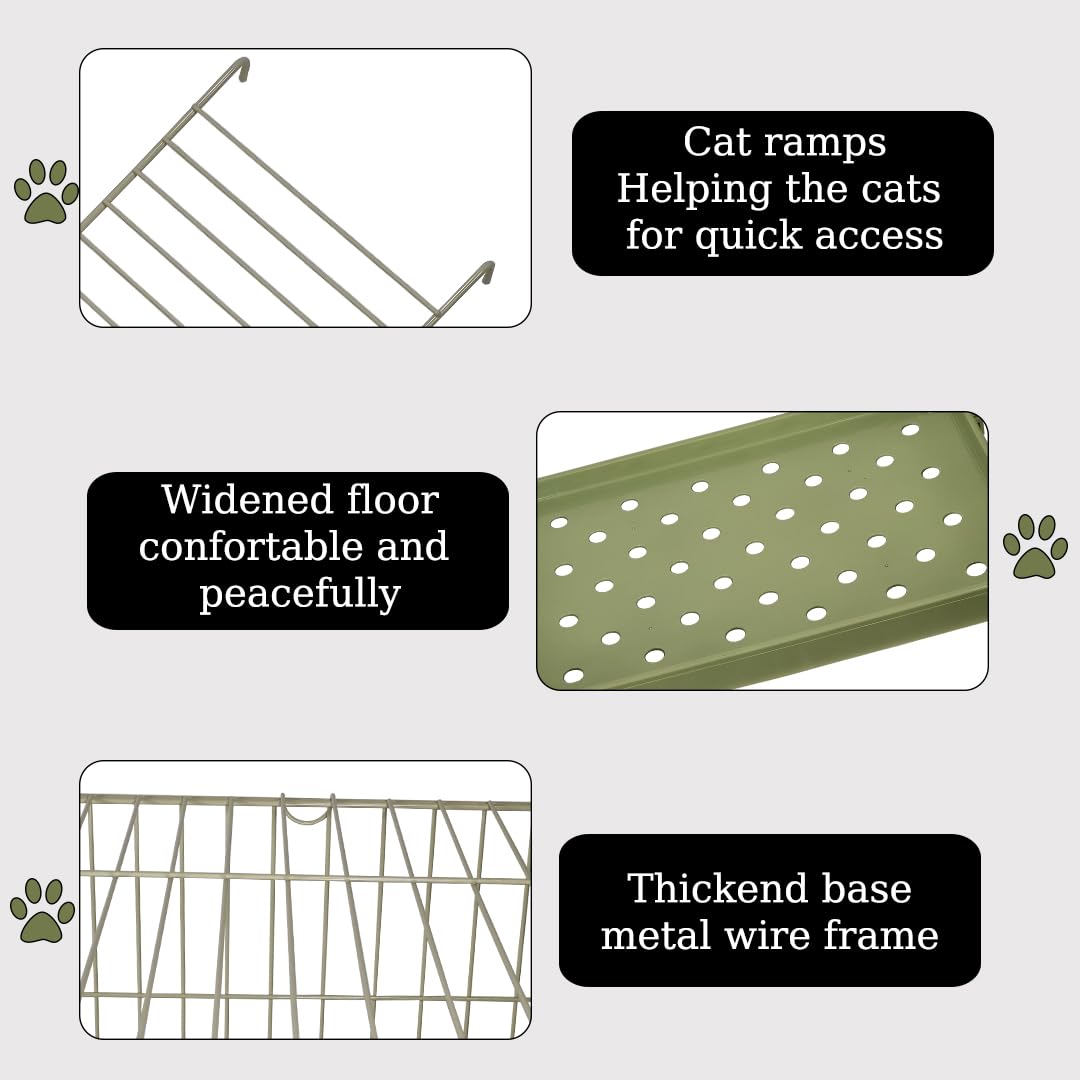 Cat ramps
Helping the cats
for quick access

Widened floor
confortable and
peacefully

Thickend base
metal wire frame