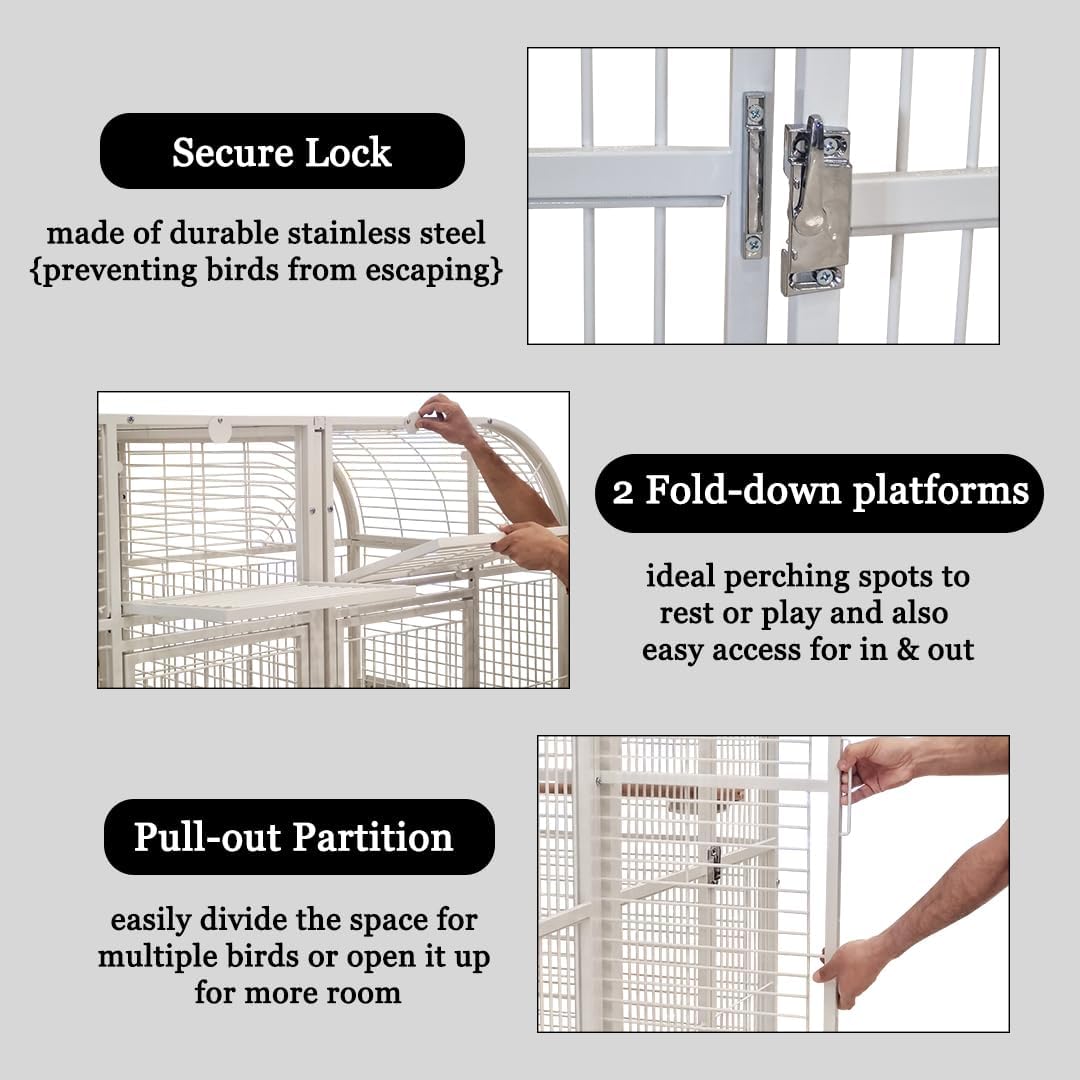 Secure Lock

made of durable stainless steel {preventing birds from escaping}

2 Fold-down platforms

ideal perching spots to rest or play and also easy access for in & out

Pull-out Partition

easily divide the space for multiple birds or open it up for more room