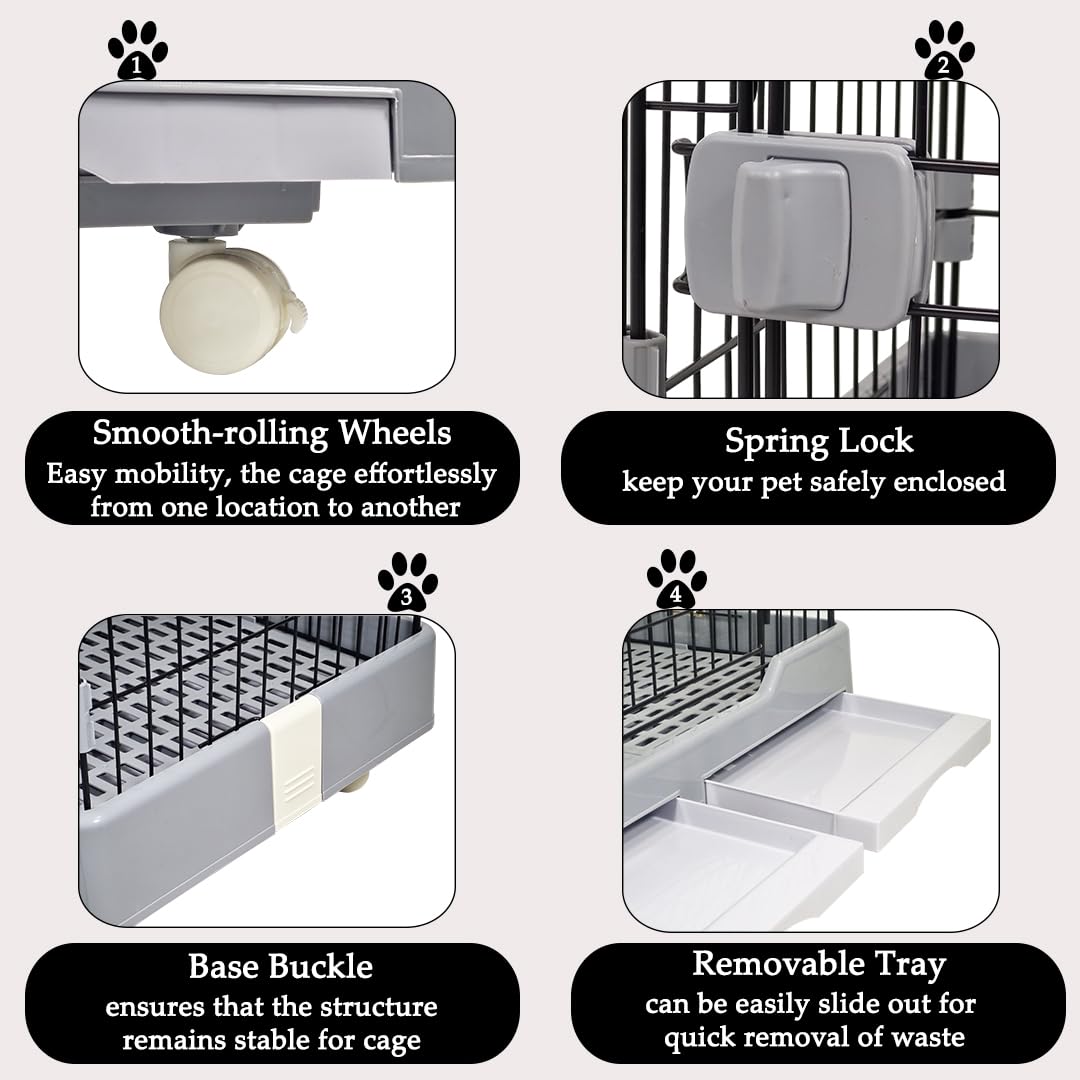 1

Smooth-rolling Wheels
Easy mobility, the cage effortlessly from one location to another

2

Spring Lock
keep your pet safely enclosed

3

Base Buckle
ensures that the structure remains stable for cage

4

Removable Tray
can be easily slide out for quick removal of waste