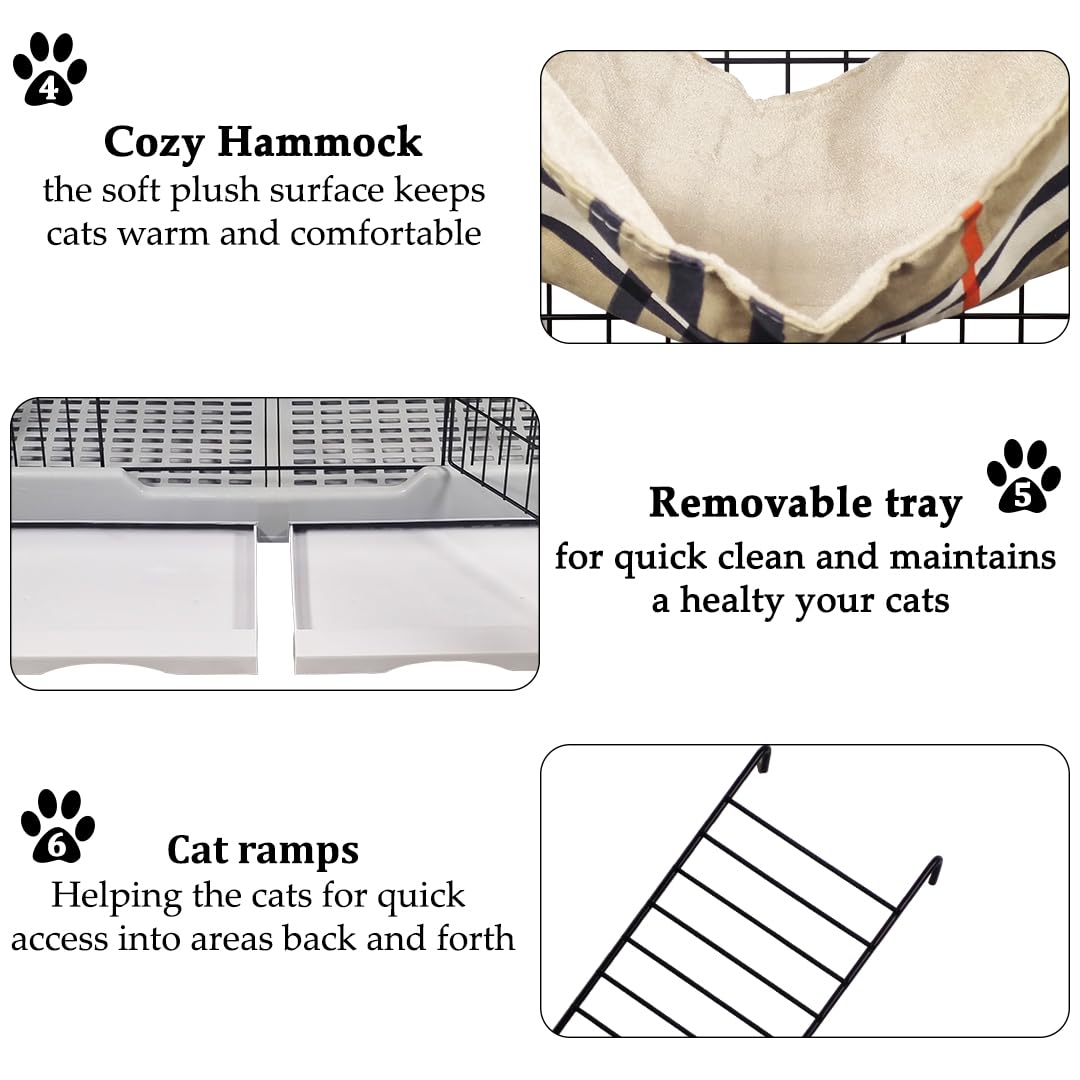 4

Cozy Hammock
the soft plush surface keeps cats warm and comfortable

Removable tray
5
for quick clean and maintains a healty your cats

6

Cat ramps
Helping the cats for quick access into areas back and forth