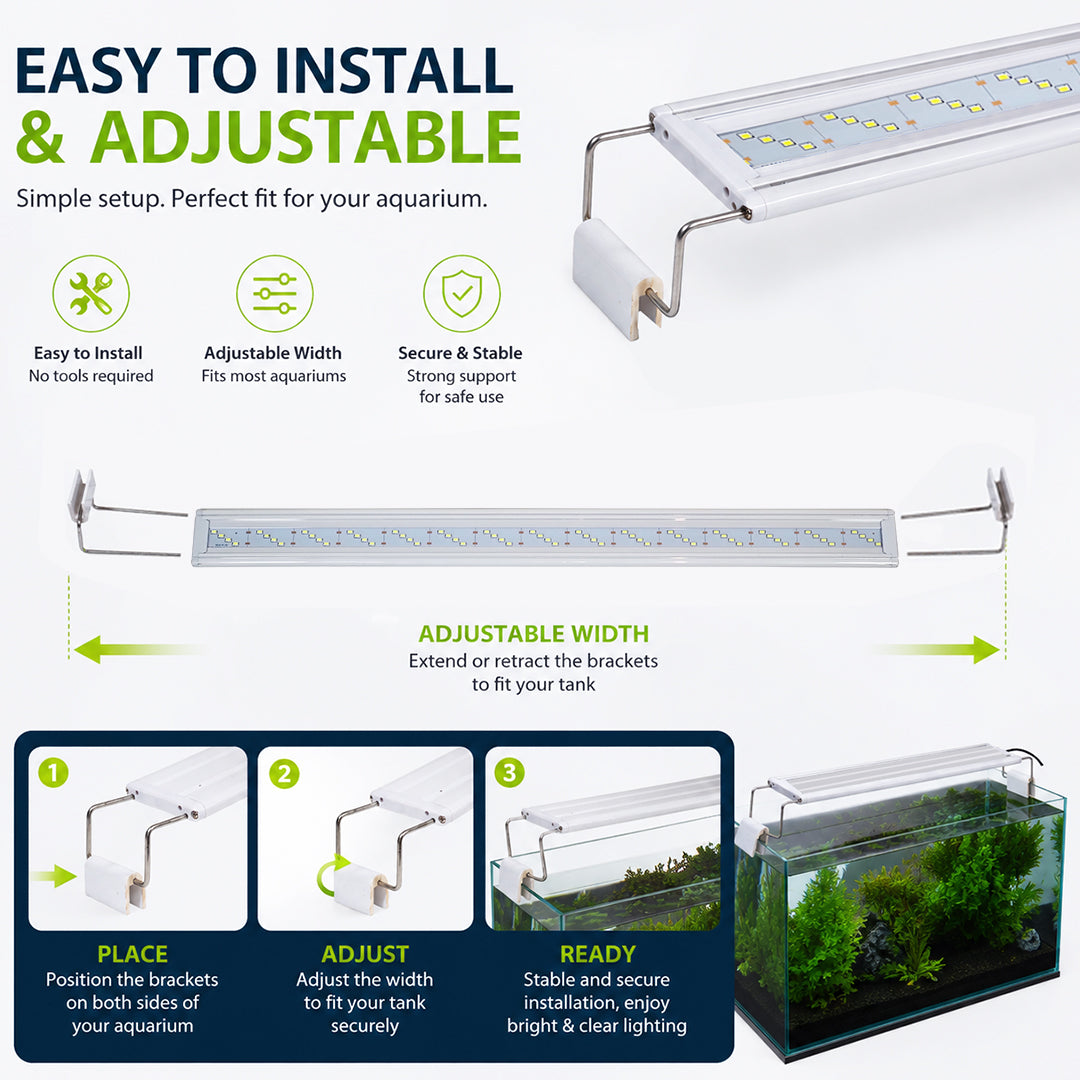 EASY TO INSTALL
& ADJUSTABLE

Simple setup. Perfect fit for your aquarium.

Easy to Install
No tools required

Adjustable Width
Fits most aquariums

Secure & Stable
Strong support for safe use

ADJUSTABLE WIDTH
Extend or retract the brackets to fit your tank

1
PLACE
Position the brackets on both sides of your aquarium

2
ADJUST
Adjust the width to fit your tank securely

3
READY
Stable and secure installation, enjoy bright & clear lighting